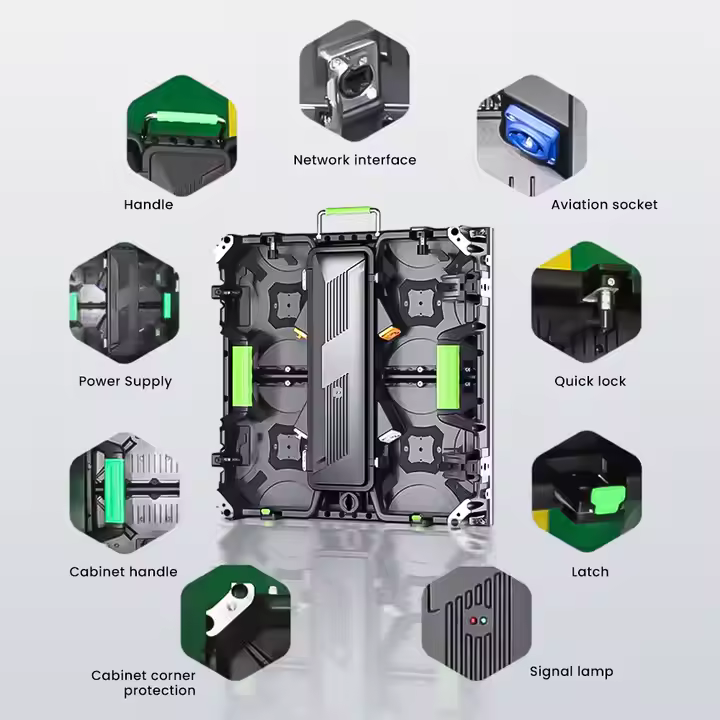 Network interface

Handle

Aviation socket

Power Supply

Quick lock

Cabinet handle

Latch

Cabinet corner protection

Signal lamp